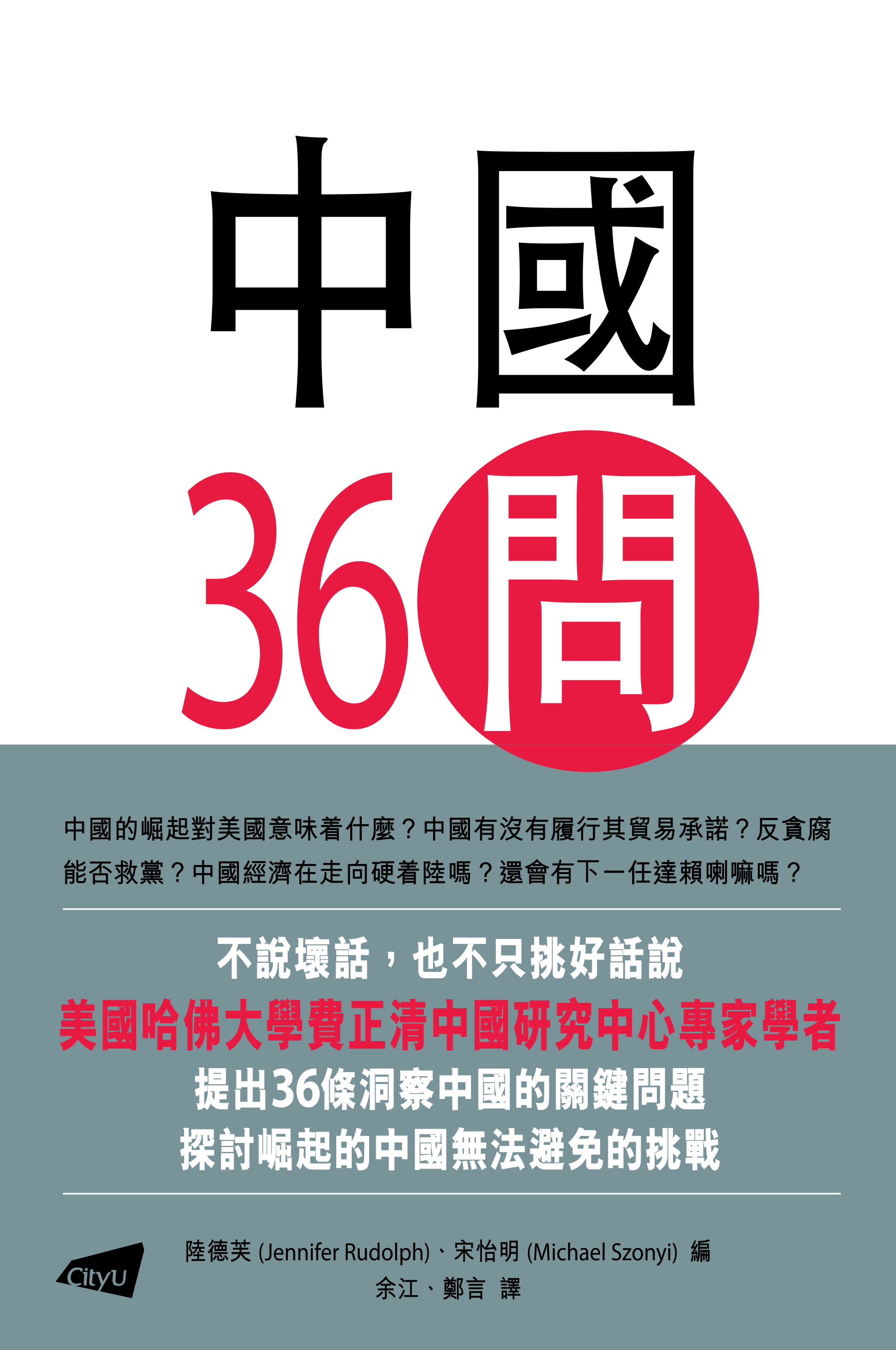 中國

36問

中國的崛起對美國意味着什麼？中國有沒有履行其貿易承諾？反貪腐能否救黨？中國經濟在走向硬着陸嗎？還會有下一任達賴喇嘛嗎？

不說壞話，也不只挑好話說
美國哈佛大學費正清中國研究中心專家學者
提出36條洞察中國的關鍵問題
探討崛起的中國無法避免的挑戰

CityU

陸德芙 (Jennifer Rudolph)、宋怡明 (Michael Szonyi) 編
余江、鄭言 譯