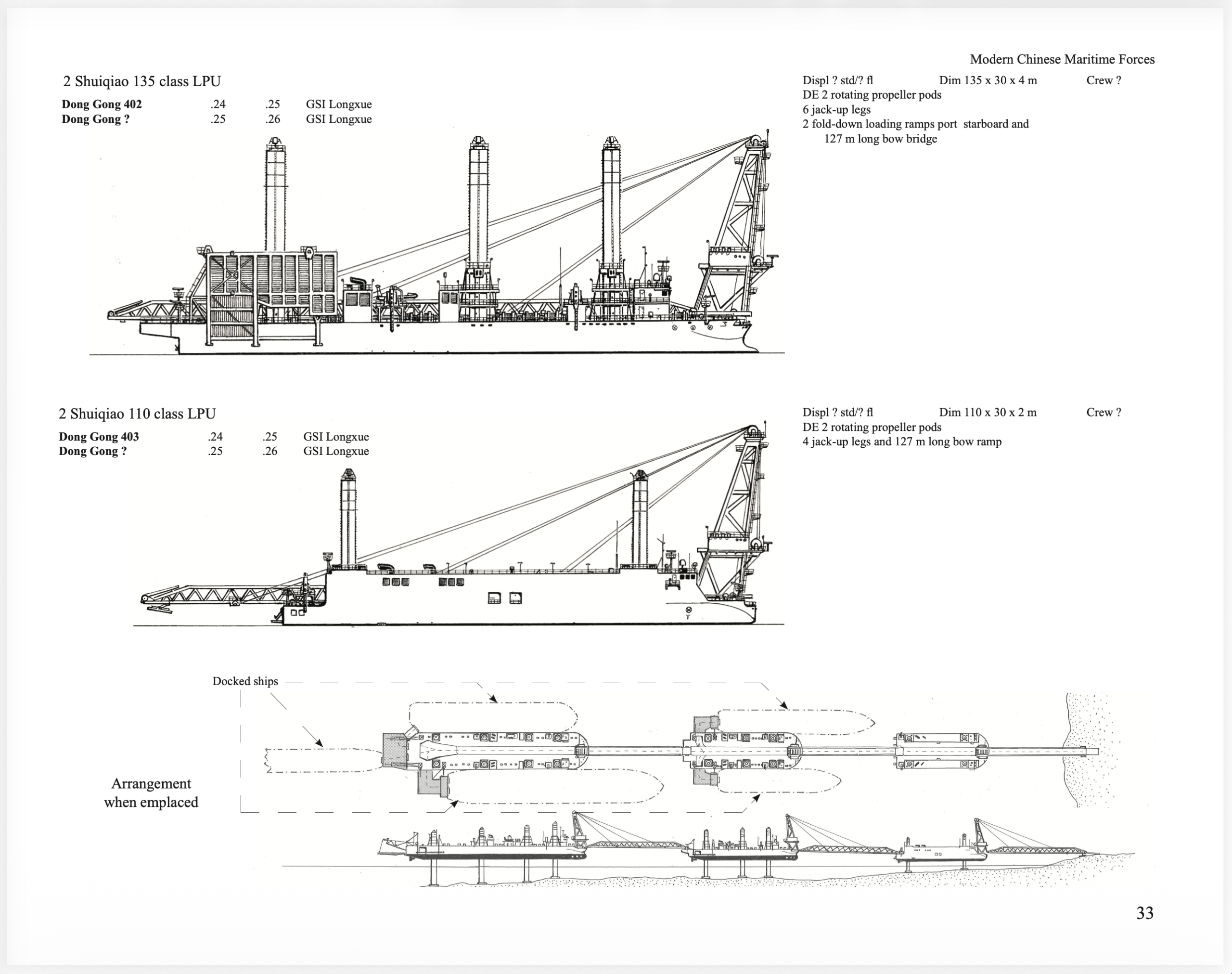 Modern Chinese Maritime Forces

2 Shuiqiao 135 class LPU

| Dong Gong 402 | .24 | .25 | GSI Longxue |
|---|---|---|---|
| Dong Gong ? | .25 | .26 | GSI Longxue |

Displ ? std/? fl Dim 135 x 30 x 4 m Crew ?
DE 2 rotating propeller pods
6 jack-up legs
2 fold-down loading ramps port starboard and 127 m long bow bridge

2 Shuiqiao 110 class LPU

| Dong Gong 403 | .24 | .25 | GSI Longxue |
|---|---|---|---|
| Dong Gong ? | .25 | .26 | GSI Longxue |

Displ ? std/? fl Dim 110 x 30 x 2 m Crew ?
DE 2 rotating propeller pods
4 jack-up legs and 127 m long bow ramp

Docked ships

Arrangement when emplaced

33